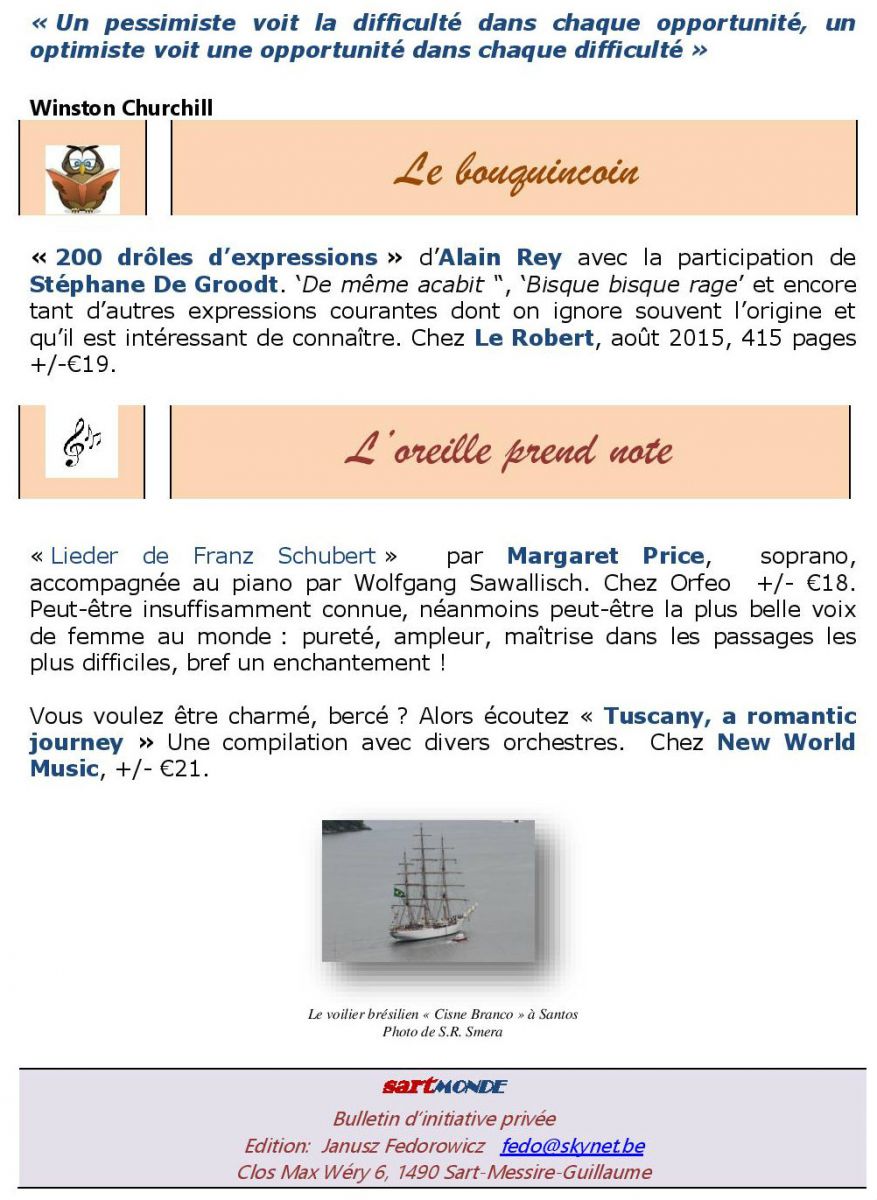 « Un pessimiste voit la difficulté dans chaque opportunité, un optimiste voit une opportunité dans chaque difficulté »

Winston Churchill

Le bouquincoin

« 200 drôles d'expressions » d'Alain Rey avec la participation de Stéphane De Groodt. 'De même acabit ", 'Bisque bisque rage' et encore tant d'autres expressions courantes dont on ignore souvent l'origine et qu'il est intéressant de connaître. Chez Le Robert, août 2015, 415 pages +/-€19.

L'oreille prend note

« Lieder de Franz Schubert » par Margaret Price, soprano, accompagnée au piano par Wolfgang Sawallisch. Chez Orfeo +/- €18. Peut-être insuffisamment connue, néanmoins peut-être la plus belle voix de femme au monde : pureté, ampleur, maîtrise dans les passages les plus difficiles, bref un enchantement !

Vous voulez être charmé, bercé ? Alors écoutez « Tuscany, a romantic journey » Une compilation avec divers orchestres. Chez New World Music, +/- €21.

Le voilier brésilien « Cisne Branco » à Santos
Photo de S.R. Smera

sartMONDE
Bulletin d'initiative privée
Edition: Janusz Fedorowicz fedo@skynet.be
Clos Max Wéry 6, 1490 Sart-Messire-Guillaume